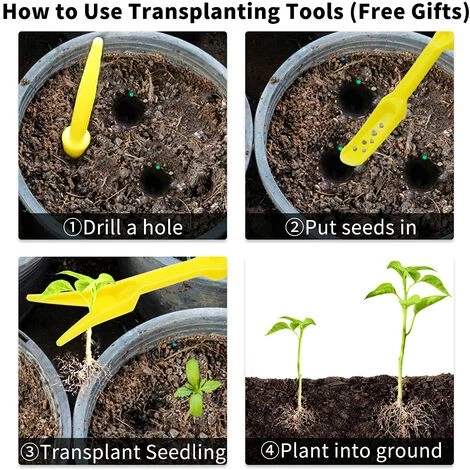 How to Use Transplanting Tools (Free Gifts)

①Drill a hole

②Put seeds in

③Transplant Seedling

④Plant into ground