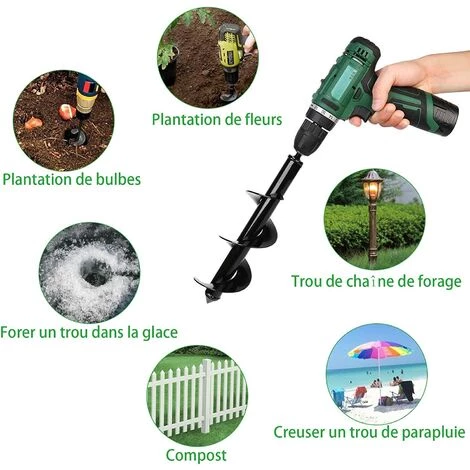 Plantation de fleurs

Plantation de bulbes

Trou de chaîne de forage

Forer un trou dans la glace

Creuser un trou de parapluie

Compost